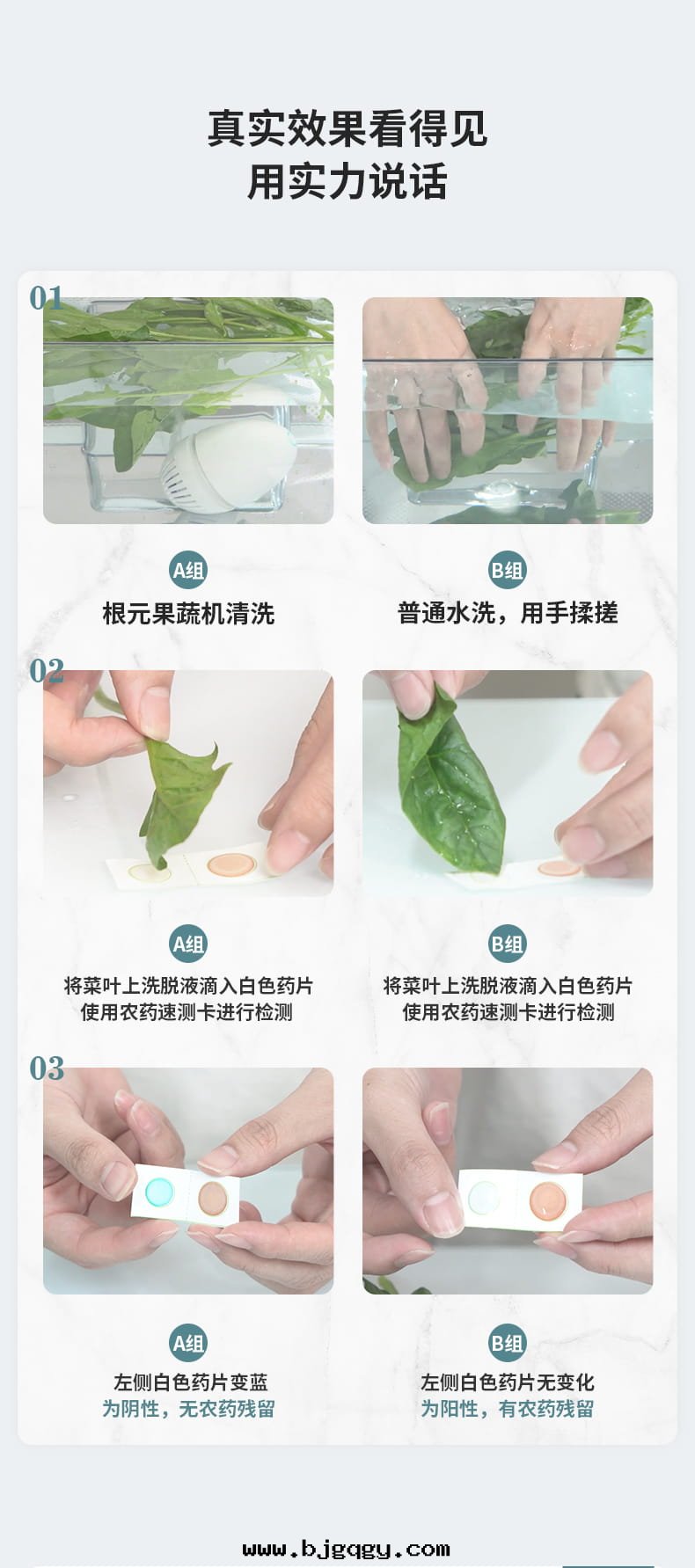 真实效果看得见
用实力说话

01

A组
根元果蔬机清洗

B组
普通水洗，用手揉搓

02

A组
将菜叶上洗脱液滴入白色药片
使用农药速测卡进行检测

B组
将菜叶上洗脱液滴入白色药片
使用农药速测卡进行检测

03

A组
左侧白色药片变蓝
为阴性，无农药残留

B组
左侧白色药片无变化
为阳性，有农药残留

www.bjgqgy.com