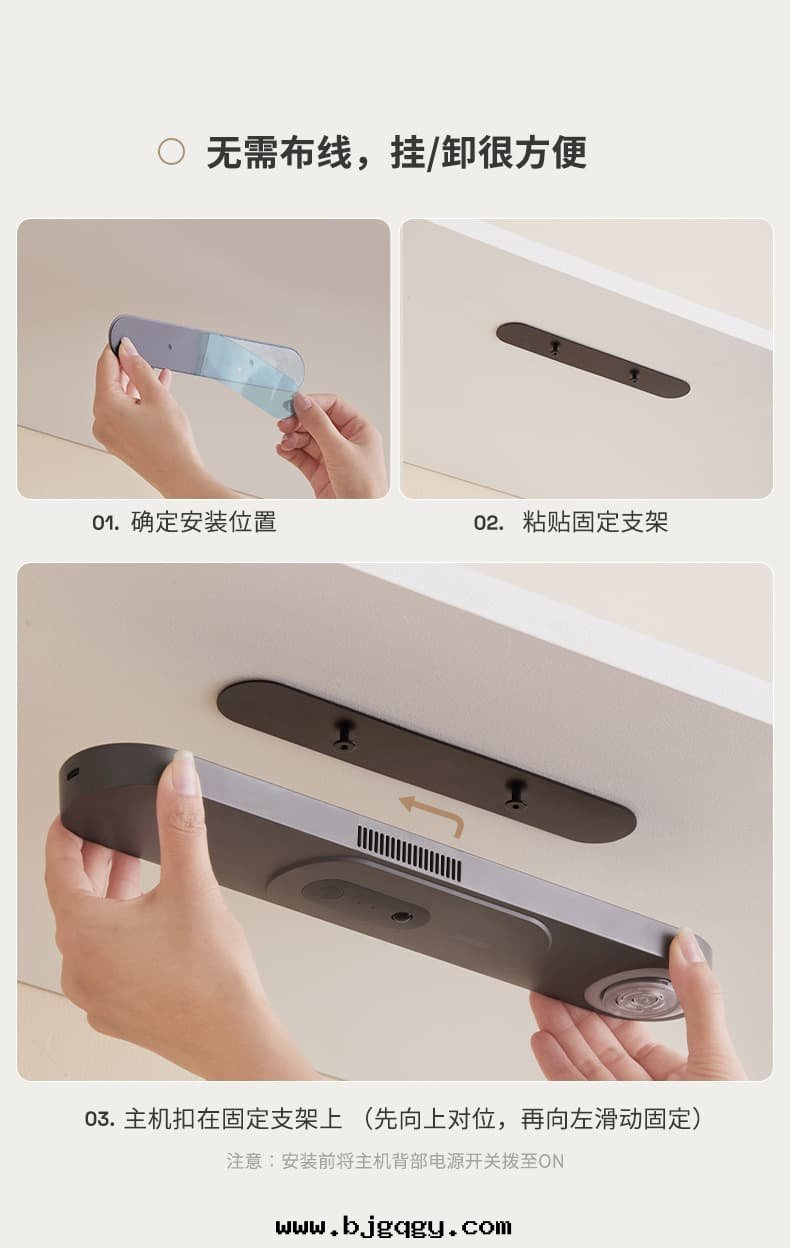 无需布线，挂/卸很方便

01. 确定安装位置

02. 粘贴固定支架

03. 主机扣在固定支架上 （先向上对位，再向左滑动固定）

注意：安装前将主机背部电源开关拨至ON

www.bjgqgy.com